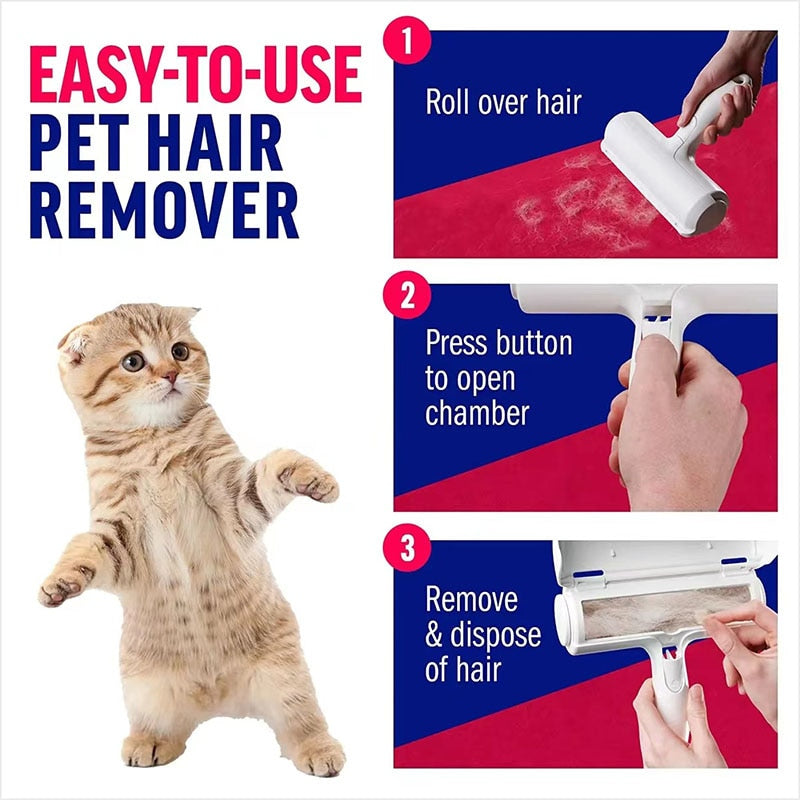 EASY-TO-USE
PET HAIR
REMOVER

1
Roll over hair

2
Press button to open chamber

3
Remove & dispose of hair